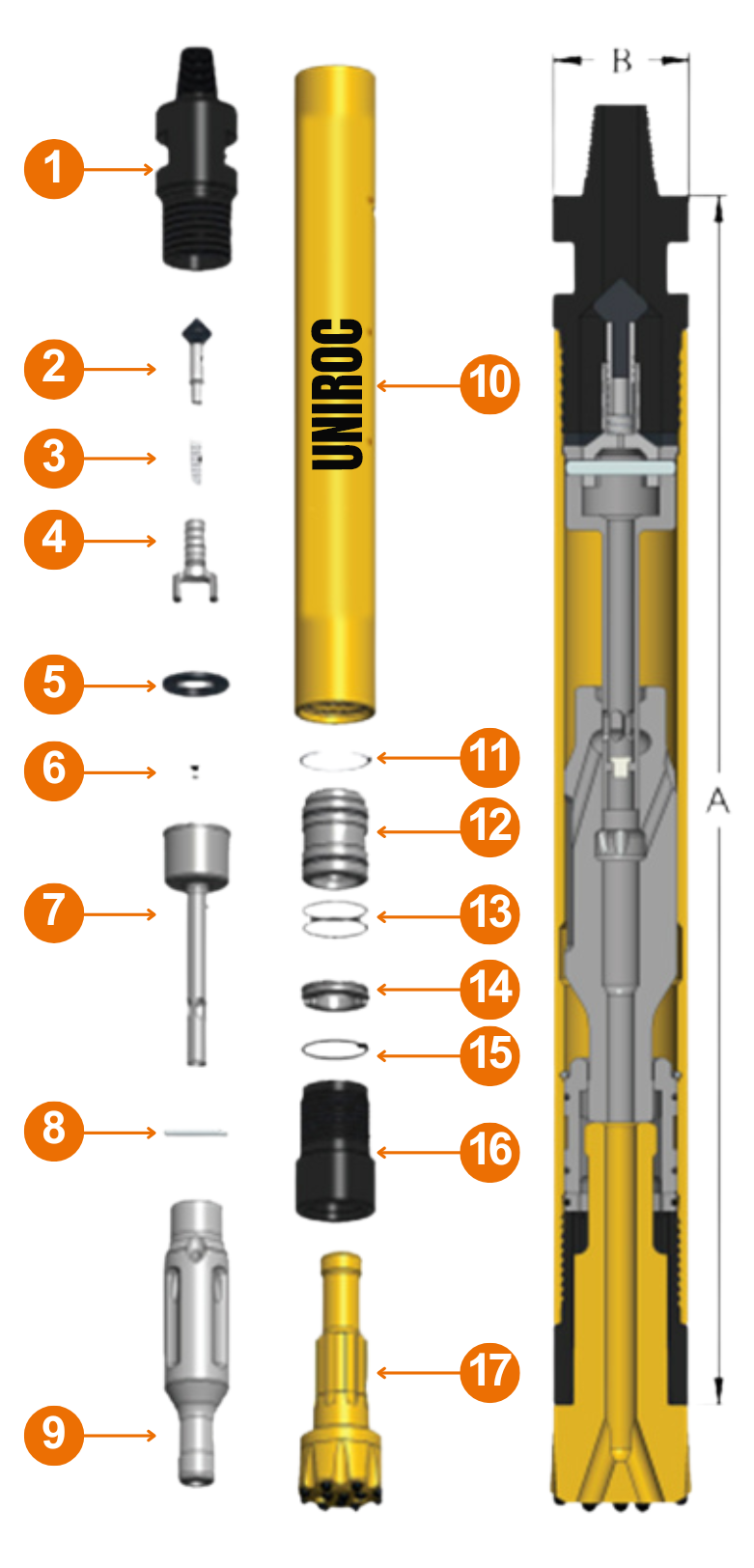 1
2
3
4
5
6
7
8
9
UNIROC
10
11
12
13
14
15
16
17
B
A